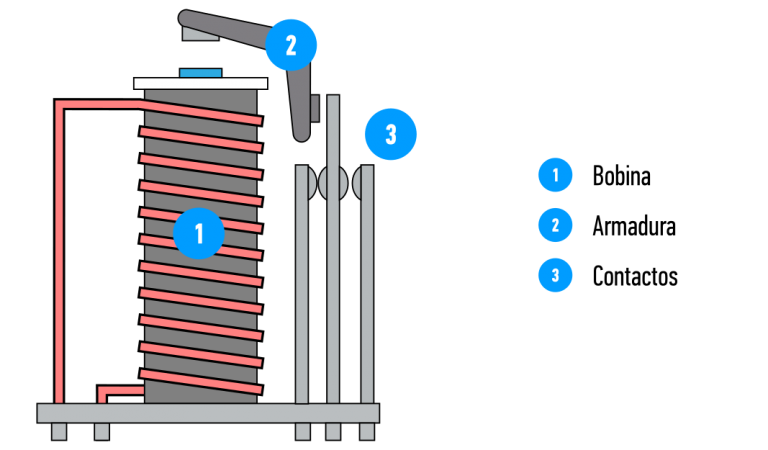 2

3

1

1 Bobina

2 Armadura

3 Contactos