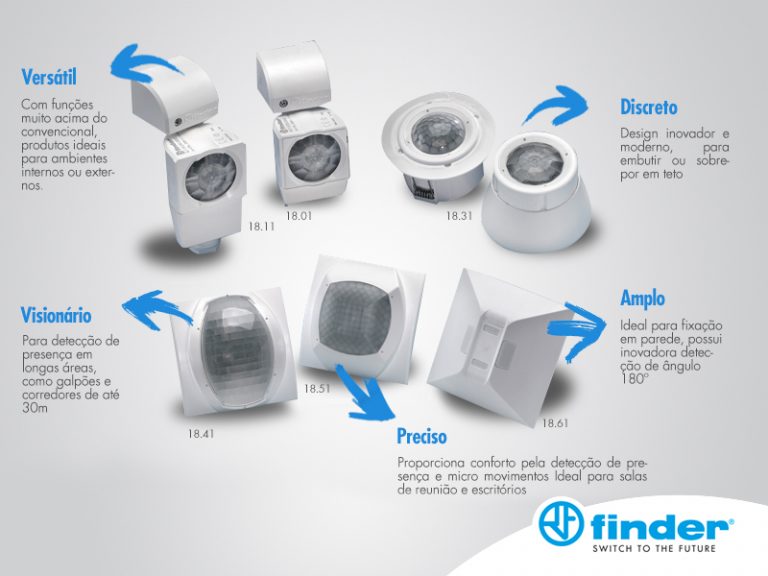 Versátil

Com funções muito acima do convencional, produtos ideais para ambientes internos ou externos.

18.11

18.01

18.31

Discreto

Design inovador e moderno, para embutir ou sobrepor em teto

Visionário

Para detecção de presença em longas áreas, como galpões e corredores de até 30m

18.41

18.51

18.61

Amplo

Ideal para fixação em parede, possui inovadora detecção de ângulo 180°

Preciso

Proporciona conforto pela detecção de presença e micro movimentos Ideal para salas de reunião e escritórios

finder

SWITCH TO THE FUTURE